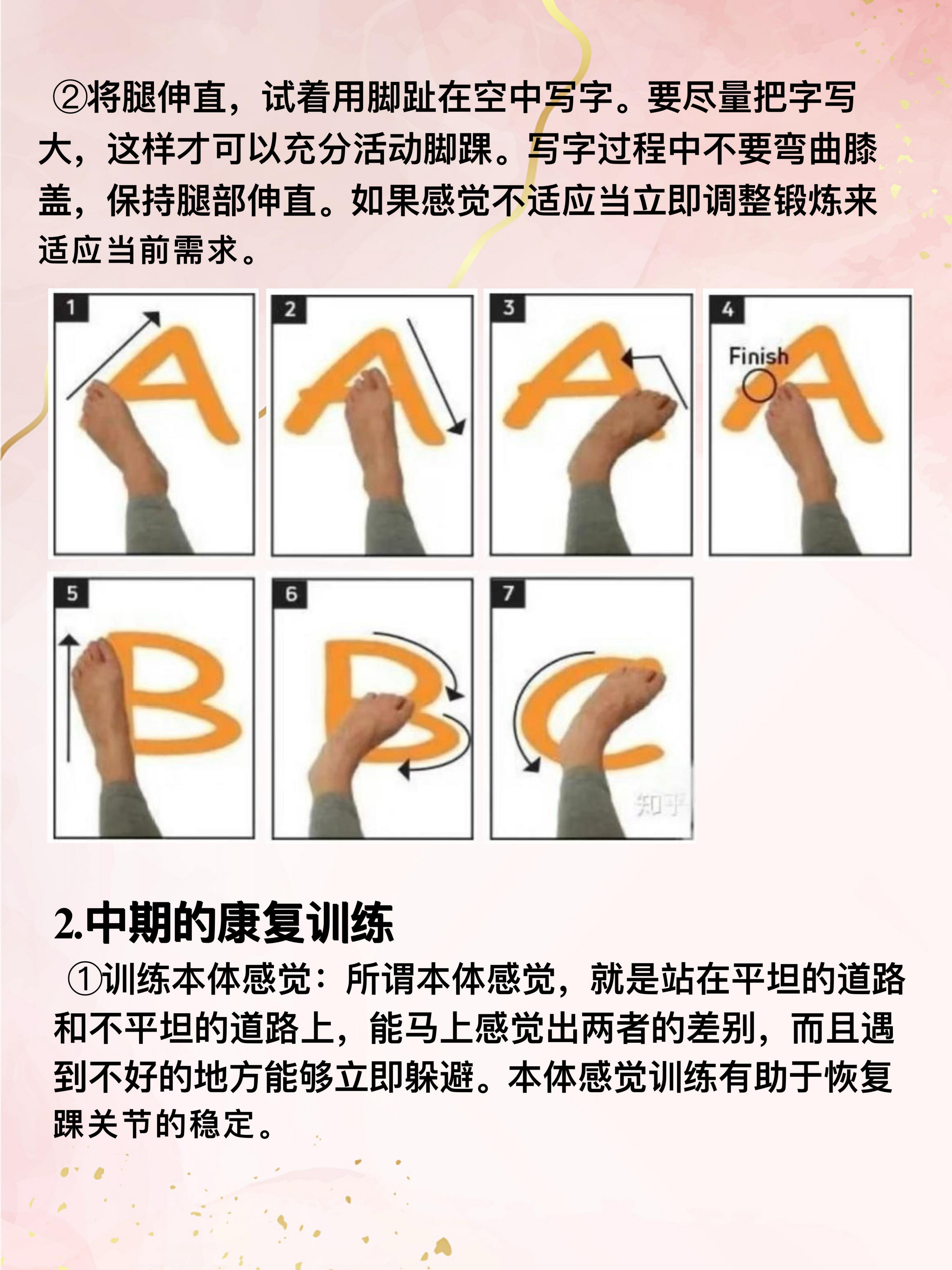 ②将腿伸直，试着用脚趾在空中写字。要尽量把字写大，这样才可以充分活动脚踝。写字过程中不要弯曲膝盖，保持腿部伸直。如果感觉不适应当立即调整锻炼来适应当前需求。

1

A

2

A

3

A

4

Finish

A

5

B

6

B

7

C

知乎

2.中期的康复训练

①训练本体感觉：所谓本体感觉，就是站在平坦的道路和不平坦的道路上，能马上感觉出两者的差别，而且遇到不好的地方能够立即躲避。本体感觉训练有助于恢复踝关节的稳定。