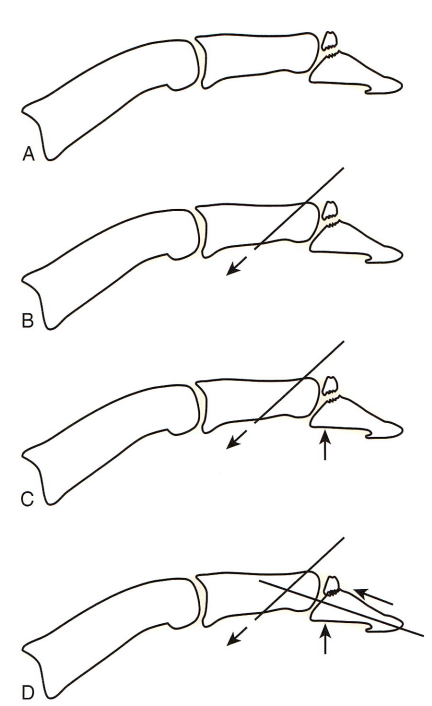 A

B

C

D