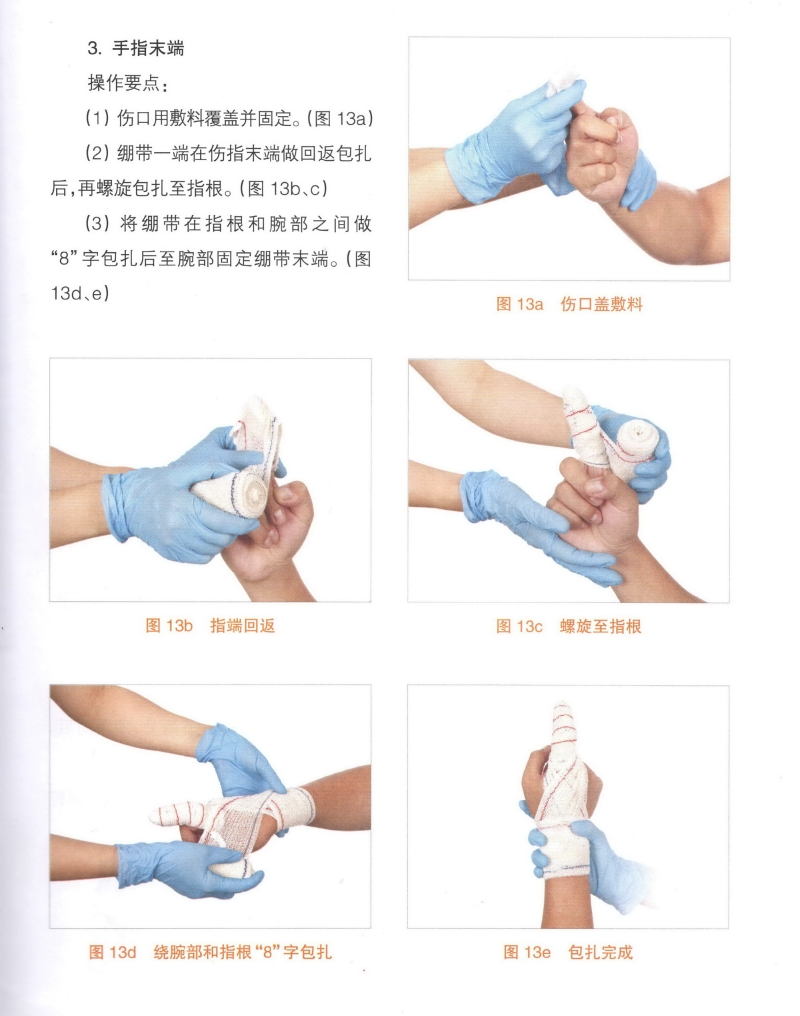 3. 手指末端

操作要点：

（1）伤口用敷料覆盖并固定。（图 13a）

（2）绷带一端在伤指末端做回返包扎后，再螺旋包扎至指根。（图 13b、c）

（3）将绷带在指根和腕部之间做“8”字包扎后至腕部固定绷带末端。（图 13d、e）

图 13a 伤口盖敷料

图 13b 指端回返

图 13c 螺旋至指根

图 13d 绕腕部和指根“8”字包扎

图 13e 包扎完成