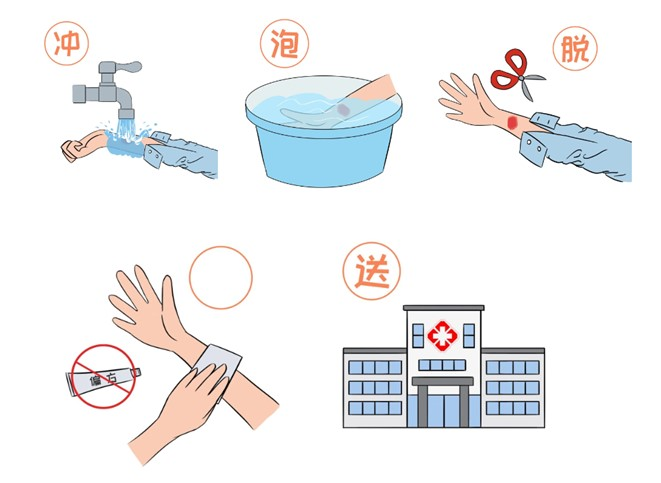 冲

泡

脱

偏方

送