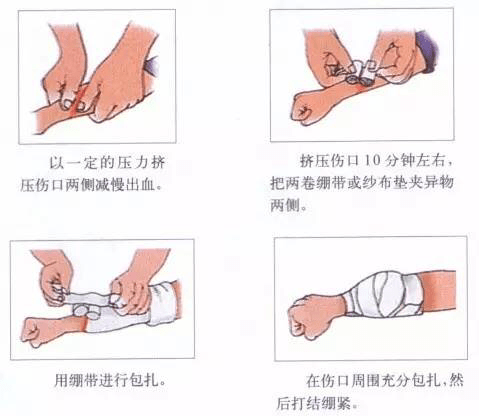 以一定的压力挤压伤口两侧减慢出血。

挤压伤口10分钟左右，把两卷绷带或纱布垫夹异物两侧。

用绷带进行包扎。

在伤口周围充分包扎，然后打结绷紧。